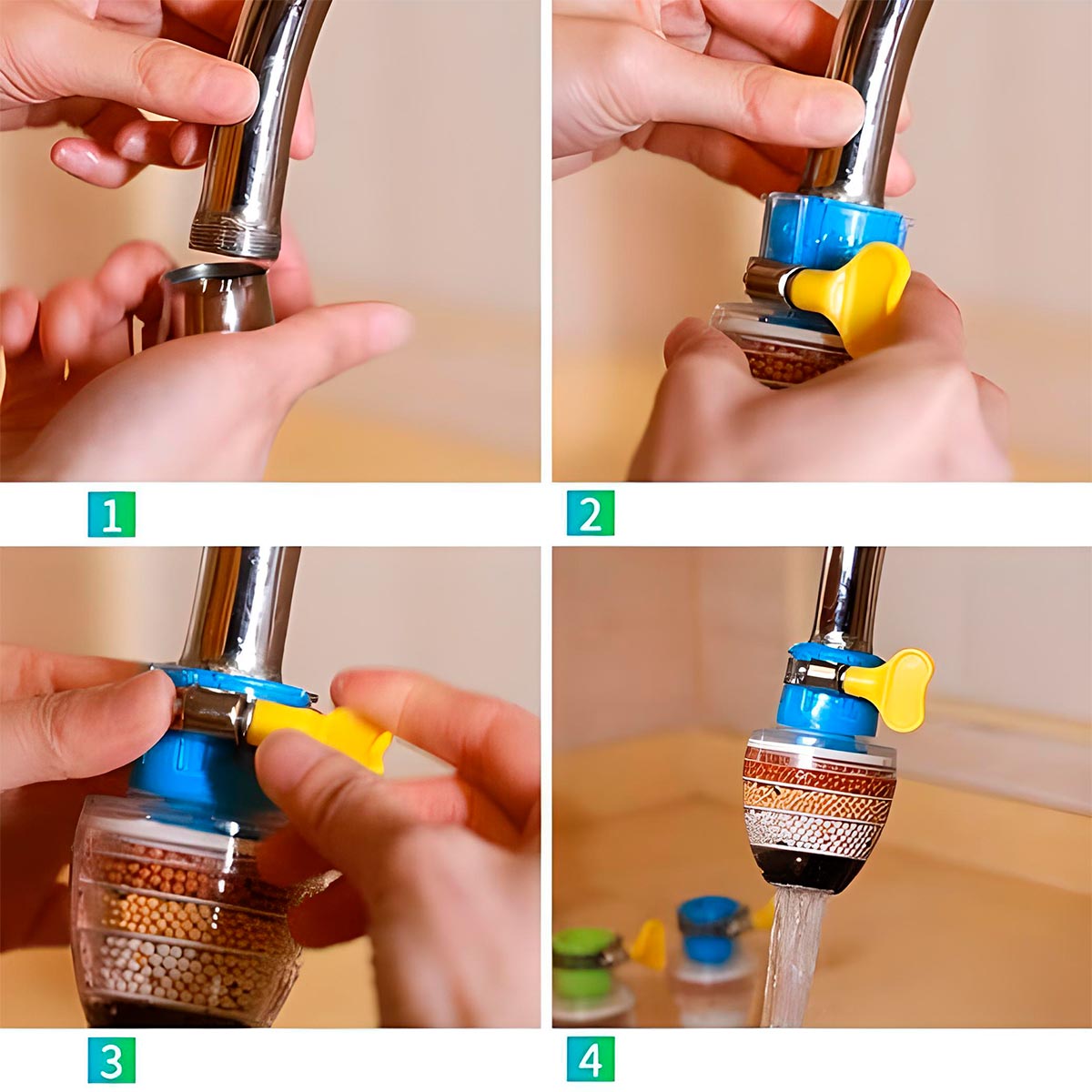 1

2

3

4