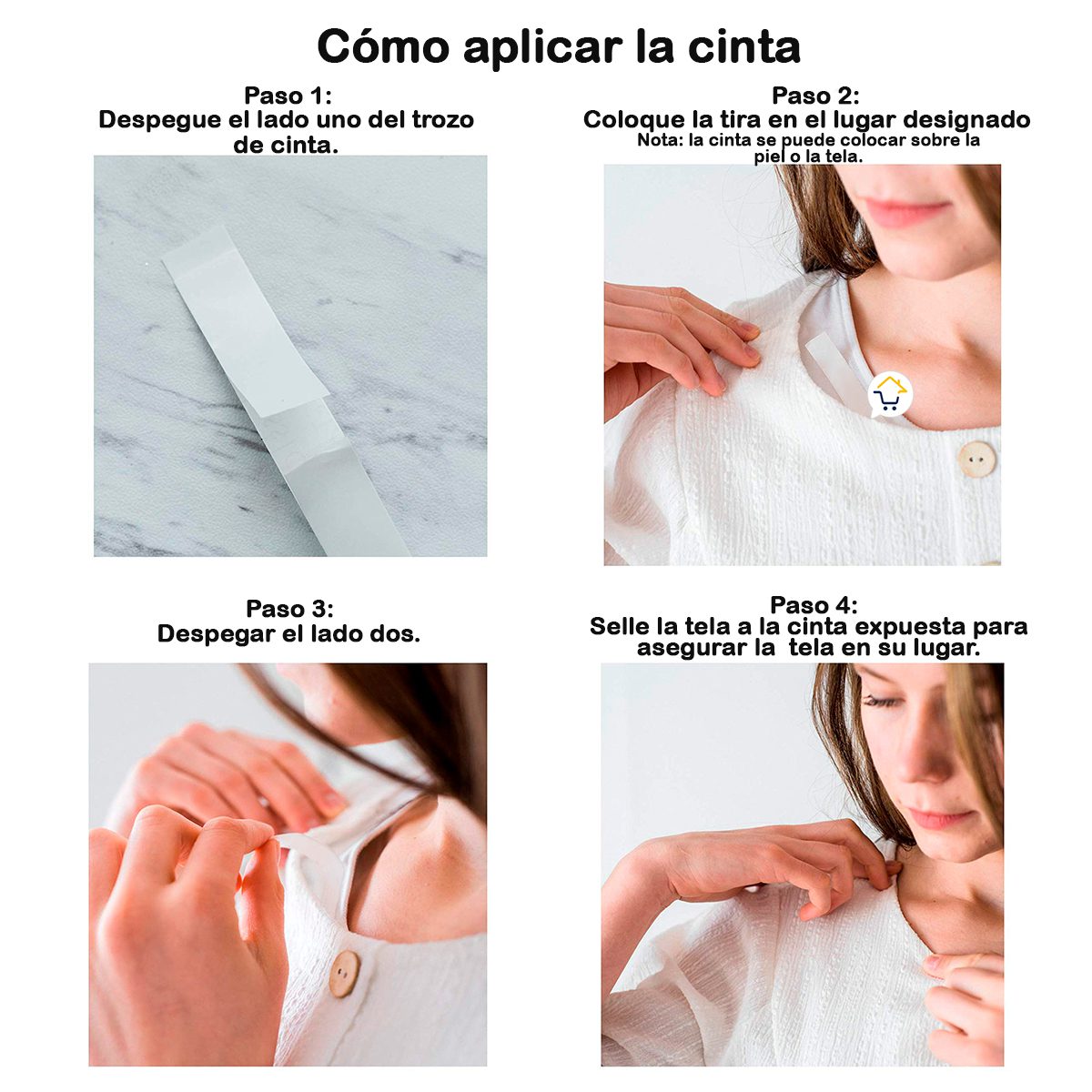 Cómo aplicar la cinta

Paso 1:
Despegue el lado uno del trozo de cinta.

Paso 2:
Coloque la tira en el lugar designado
Nota: la cinta se puede colocar sobre la piel o la tela.

Paso 3:
Despegar el lado dos.

Paso 4:
Selle la tela a la cinta expuesta para asegurar la tela en su lugar.