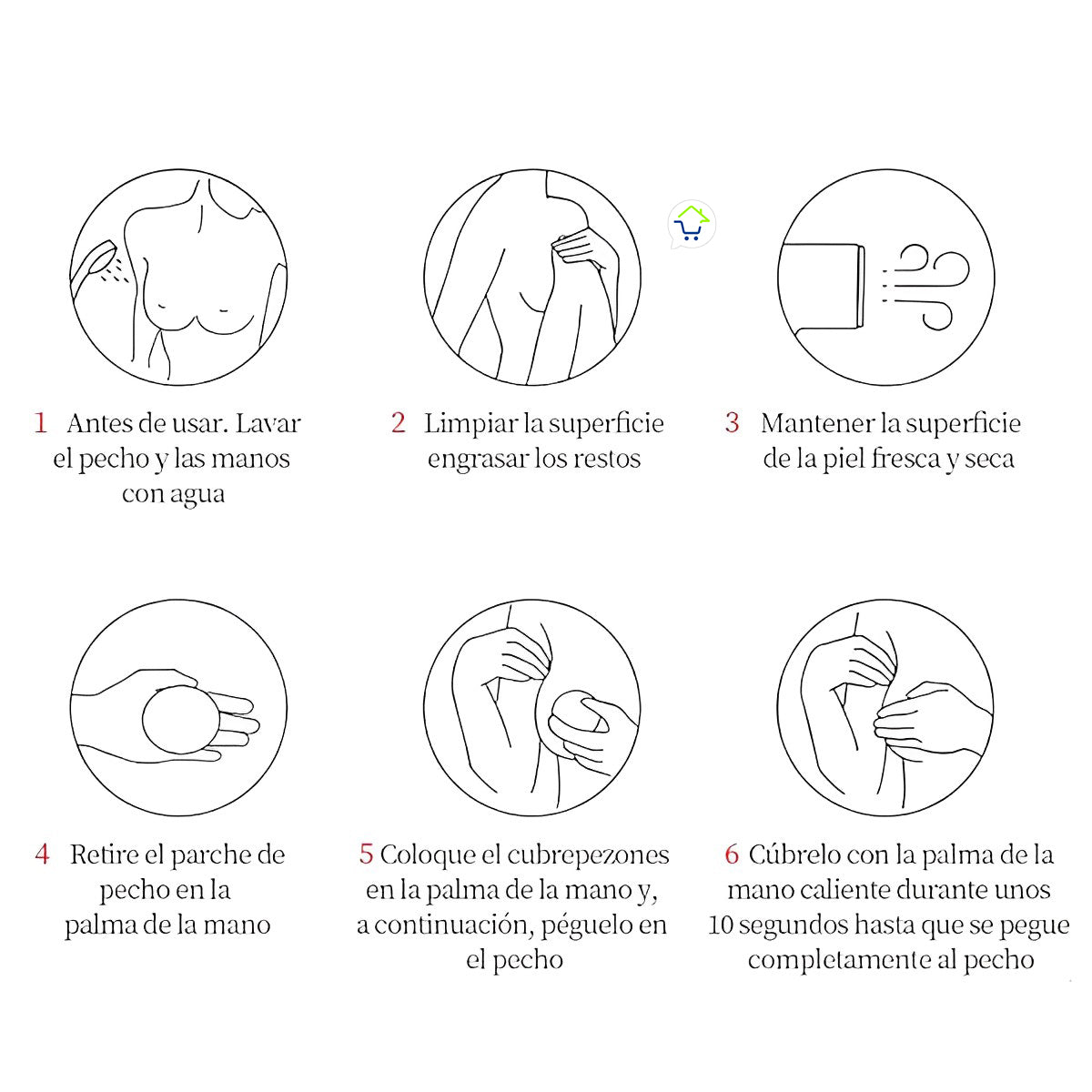 1 Antes de usar. Lavar el pecho y las manos con agua

2 Limpiar la superficie engrasar los restos

3 Mantener la superficie de la piel fresca y seca

4 Retire el parche de pecho en la palma de la mano

5 Coloque el cubrepezones en la palma de la mano y, a continuación, péguelo en el pecho

6 Cúbrelo con la palma de la mano caliente durante unos 10 segundos hasta que se pegue completamente al pecho