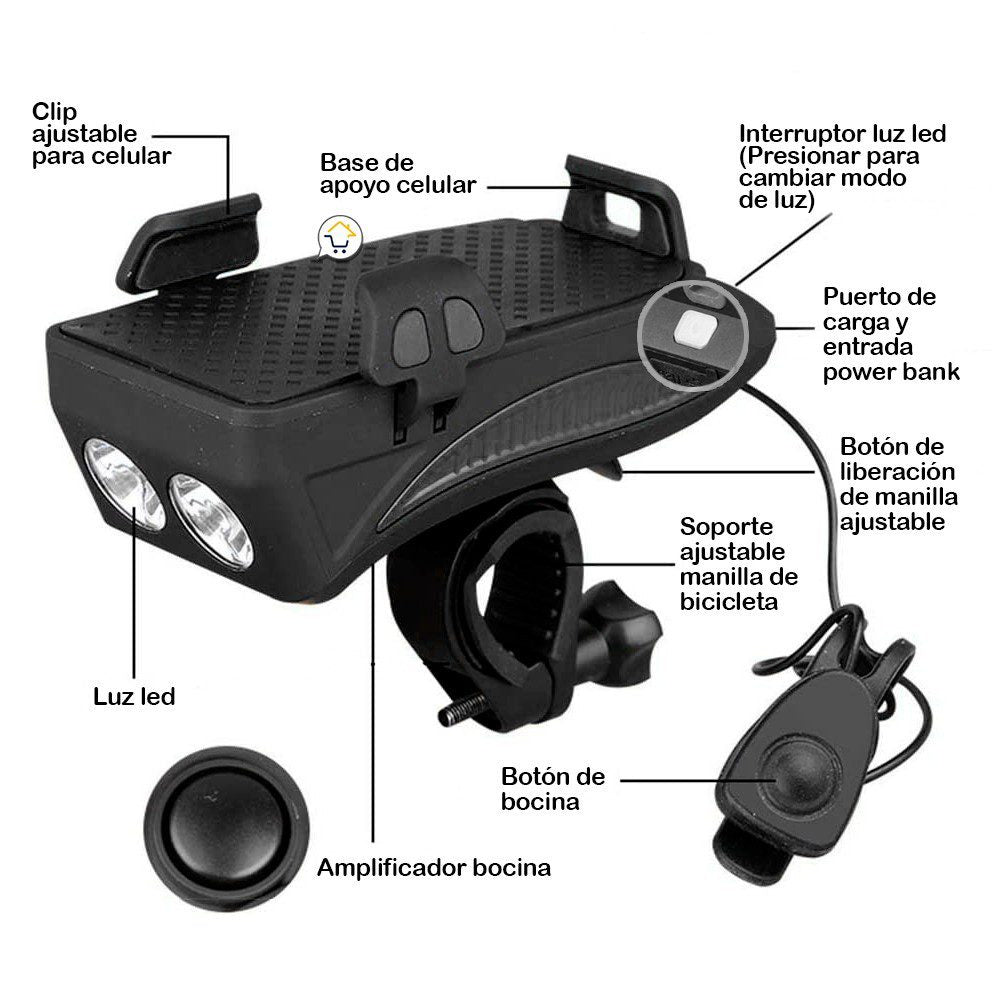 Clip ajustable para celular

Base de apoyo celular

Interruptor luz led (Presionar para cambiar modo de luz)

Puerto de carga y entrada power bank

Botón de liberación de manilla ajustable

Soporte ajustable manilla de bicicleta

Luz led

Botón de bocina

Amplificador bocina